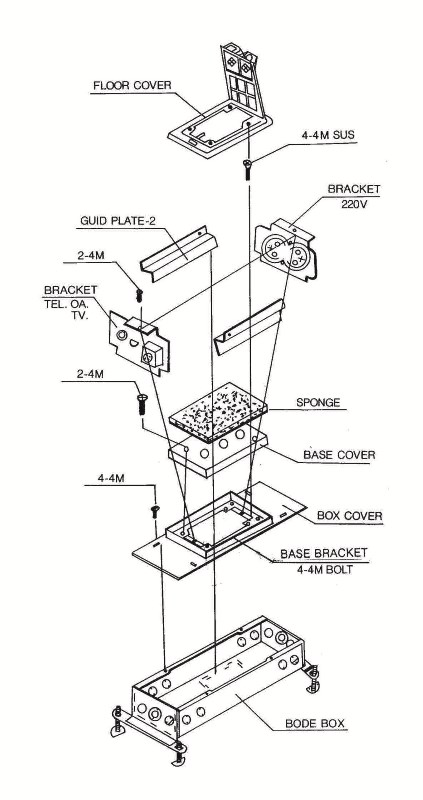 FLOOR COVER

4-4M SUS

BRACKET
220V

GUID PLATE-2

2-4M

BRACKET
TEL. OA.
TV.

2-4M

SPONGE

BASE COVER

4-4M

BOX COVER

BASE BRACKET
4-4M BOLT

BODE BOX